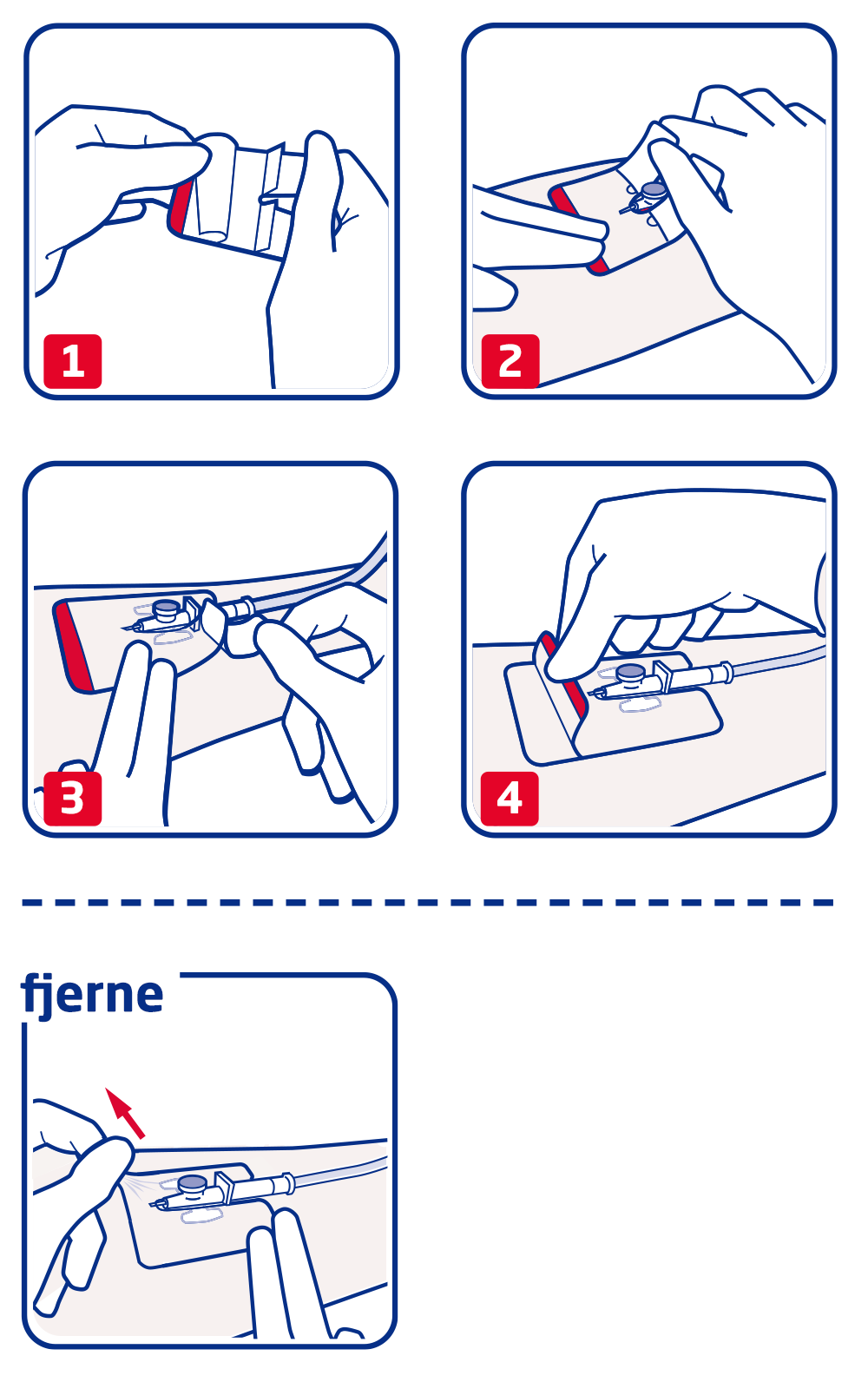 1

2

3

4

fjerne